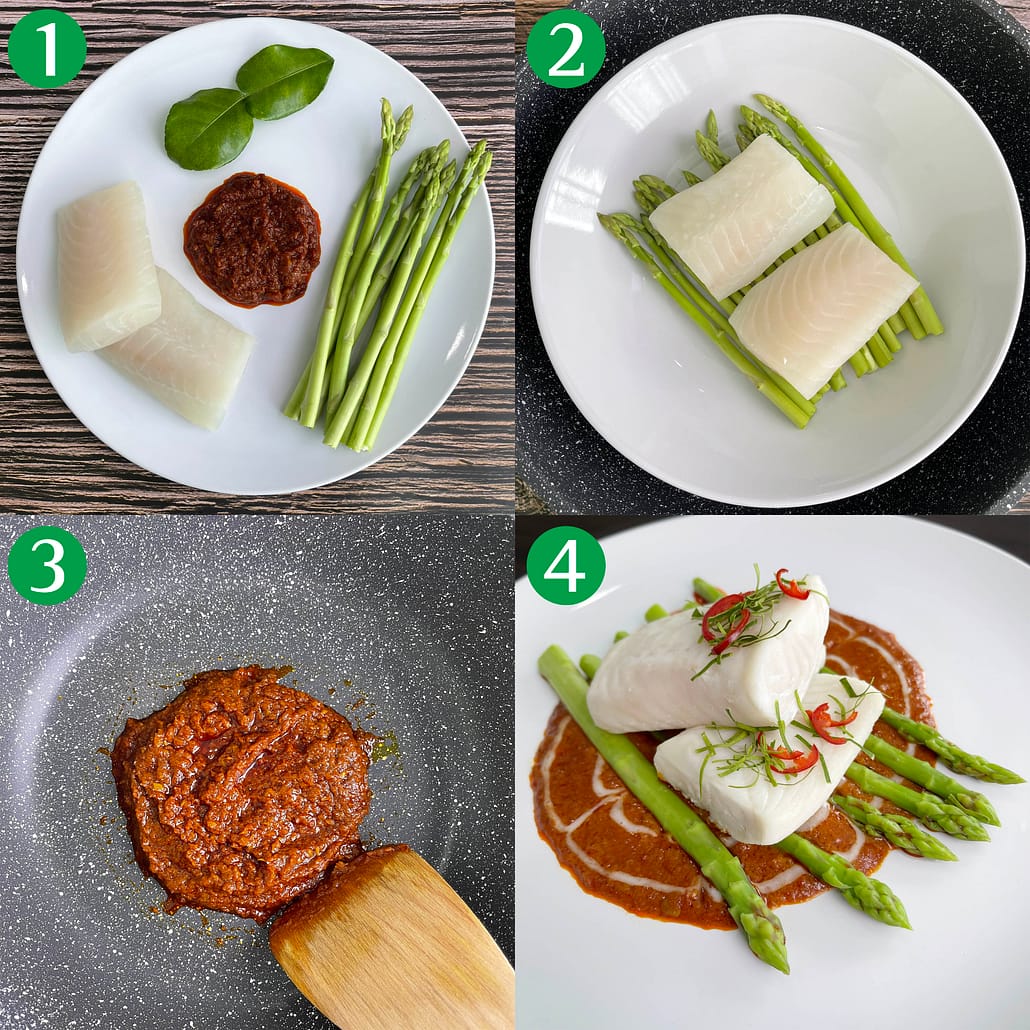 1

2

3

4