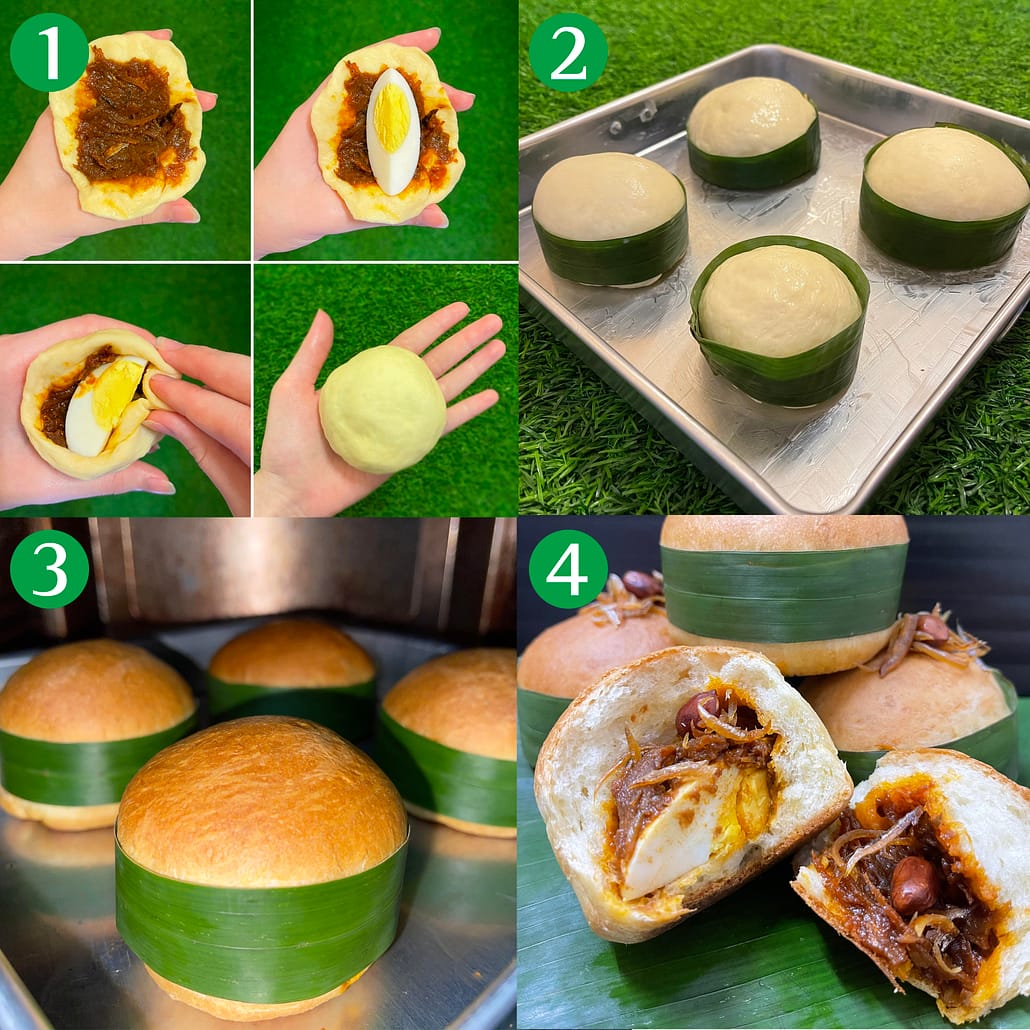 1
2
3
4